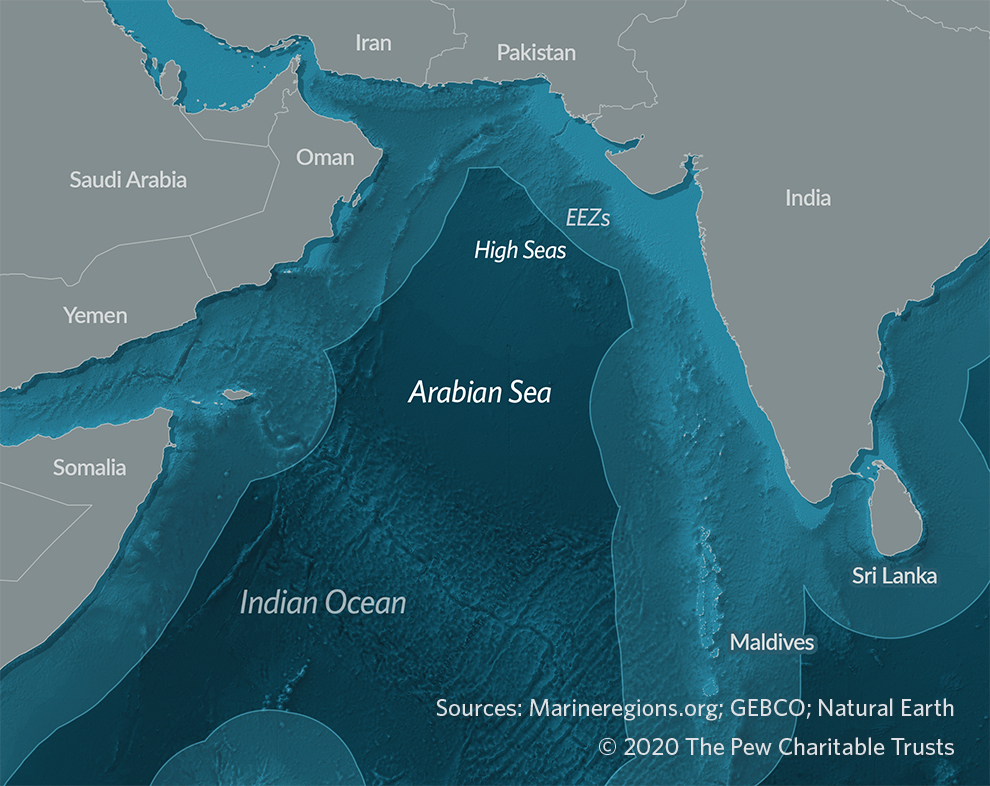 Iran
Pakistan
Oman
Saudi Arabia
India
EEZs
High Seas
Yemen
Arabian Sea
Somalia
Sri Lanka
Indian Ocean
Maldives
Sources: Marineregions.org; GEBCO; Natural Earth
© 2020 The Pew Charitable Trusts